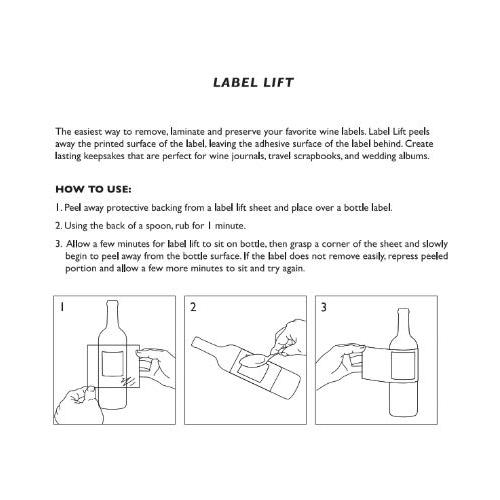 LABEL LIFT

The easiest way to remove, laminate and preserve your favorite wine labels. Label Lift peels away the printed surface of the label, leaving the adhesive surface of the label behind. Create lasting keepsakes that are perfect for wine journals, travel scrapbooks, and wedding albums.

HOW TO USE:

1. Peel away protective backing from a label lift sheet and place over a bottle label.

2. Using the back of a spoon, rub for 1 minute.

3. Allow a few minutes for label lift to sit on bottle, then grasp a corner of the sheet and slowly begin to peel away from the bottle surface. If the label does not remove easily, repress peeled portion and allow a few more minutes to sit and try again.

1

2

3